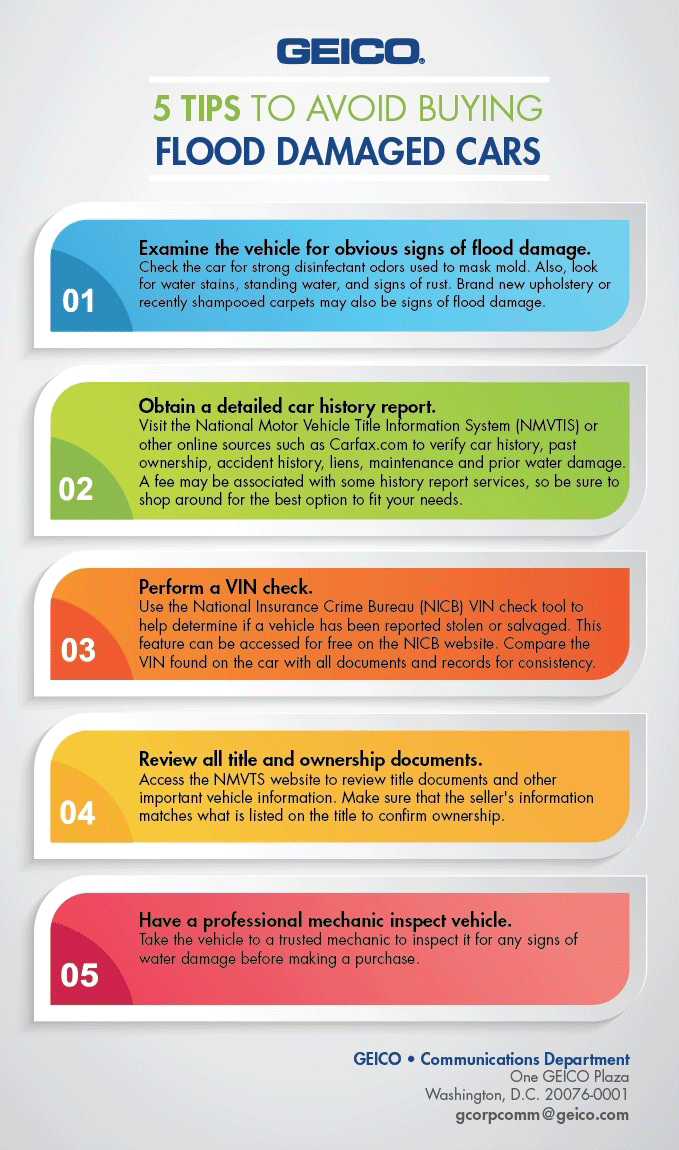 GEICO

5 TIPS TO AVOID BUYING
FLOOD DAMAGED CARS

01
Examine the vehicle for obvious signs of flood damage.
Check the car for strong disinfectant odors used to mask mold. Also, look for water stains, standing water, and signs of rust. Brand new upholstery or recently shampooed carpets may also be signs of flood damage.

02
Obtain a detailed car history report.
Visit the National Motor Vehicle Title Information System (NMVTIS) or other online sources such as Carfax.com to verify car history, past ownership, accident history, liens, maintenance and prior water damage. A fee may be associated with some history report services, so be sure to shop around for the best option to fit your needs.

03
Perform a VIN check.
Use the National Insurance Crime Bureau (NICB) VIN check tool to help determine if a vehicle has been reported stolen or salvaged. This feature can be accessed for free on the NICB website. Compare the VIN found on the car with all documents and records for consistency.

04
Review all title and ownership documents.
Access the NMVTS website to review title documents and other important vehicle information. Make sure that the seller's information matches what is listed on the title to confirm ownership.

05
Have a professional mechanic inspect vehicle.
Take the vehicle to a trusted mechanic to inspect it for any signs of water damage before making a purchase.

GEICO • Communications Department
One GEICO Plaza
Washington, D.C. 20076-0001
gcorpcomm@geico.com