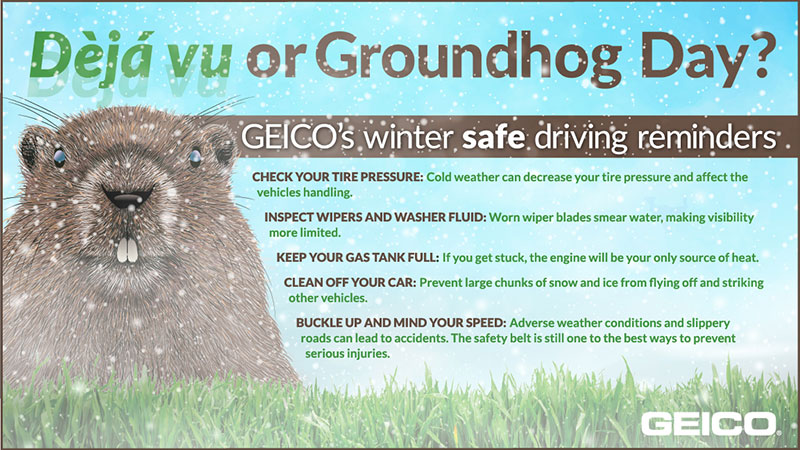 Dèjá vu or Groundhog Day?

GEICO's winter safe driving reminders

CHECK YOUR TIRE PRESSURE: Cold weather can decrease your tire pressure and affect the vehicles handling.

INSPECT WIPERS AND WASHER FLUID: Worn wiper blades smear water, making visibility more limited.

KEEP YOUR GAS TANK FULL: If you get stuck, the engine will be your only source of heat.

CLEAN OFF YOUR CAR: Prevent large chunks of snow and ice from flying off and striking other vehicles.

BUCKLE UP AND MIND YOUR SPEED: Adverse weather conditions and slippery roads can lead to accidents. The safety belt is still one to the best ways to prevent serious injuries.

GEICO.